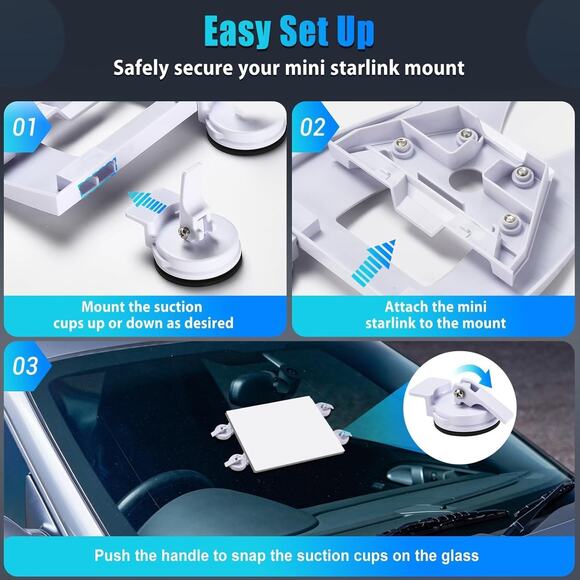 Easy Set Up

Safely secure your mini starlink mount

01

Mount the suction cups up or down as desired

02

Attach the mini starlink to the mount

03

Push the handle to snap the suction cups on the glass